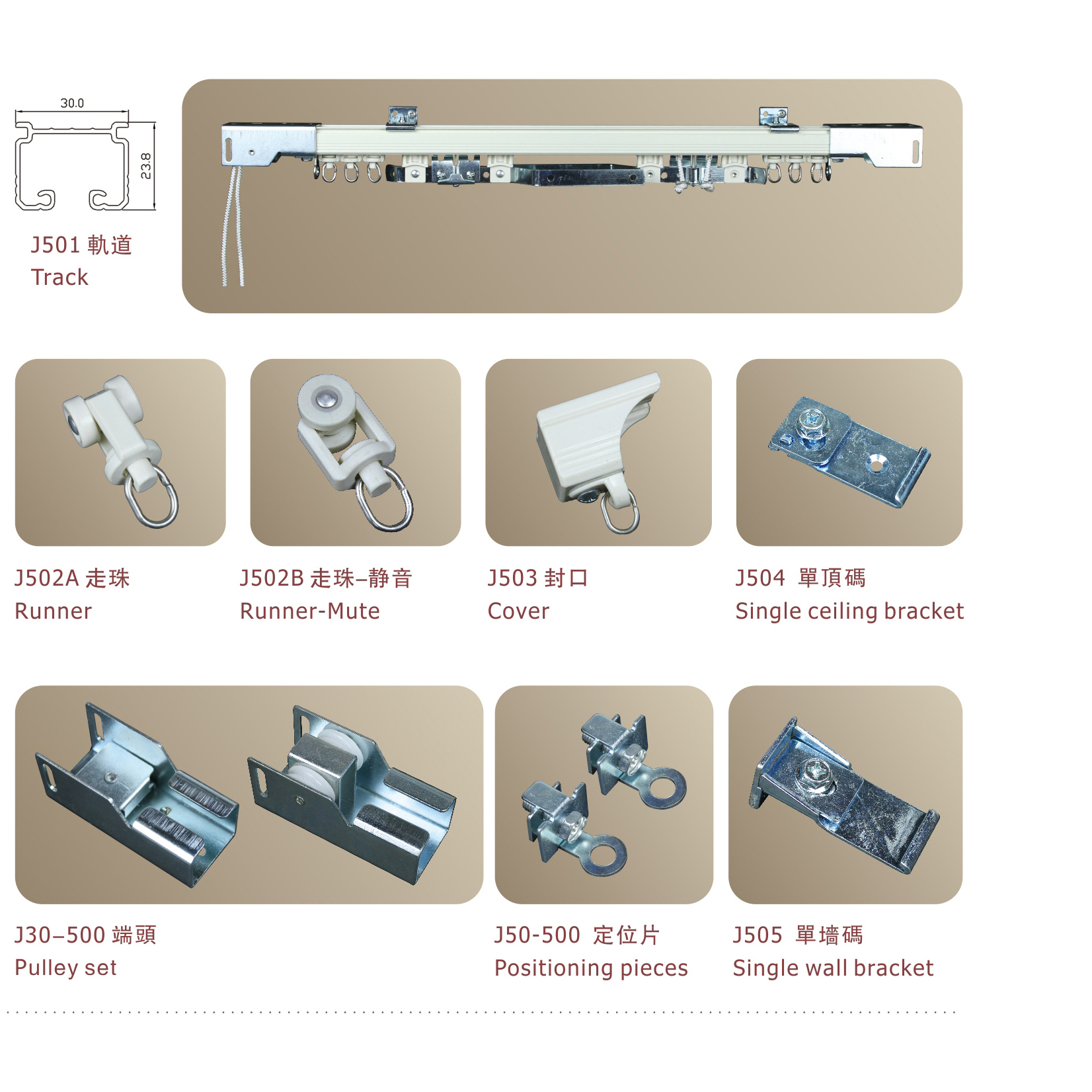 30.0

23.8

J501 軌道
Track

J502A 走珠
Runner

J502B 走珠–静音
Runner-Mute

J503 封口
Cover

J504 單頂碼
Single ceiling bracket

J30–500 端頭
Pulley set

J50-500 定位片
Positioning pieces

J505 單墻碼
Single wall bracket