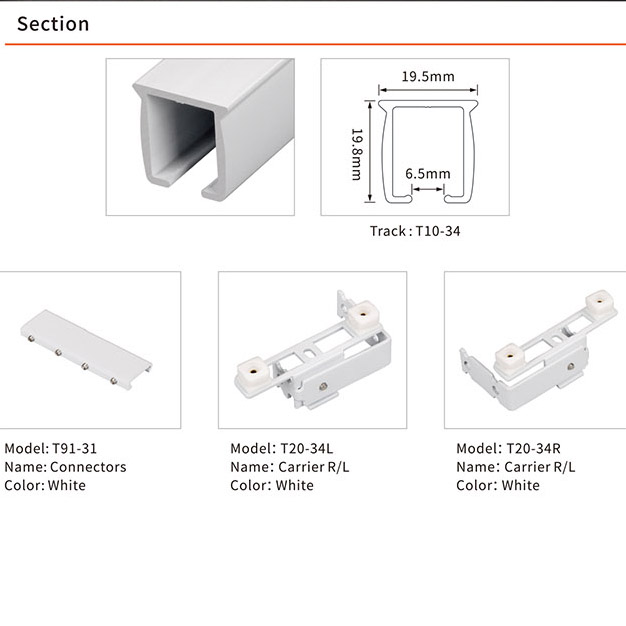 Section

19.5mm

19.8mm

6.5mm

Track : T10-34

Model: T91-31
Name: Connectors
Color: White

Model: T20-34L
Name: Carrier R/L
Color: White

Model: T20-34R
Name: Carrier R/L
Color: White